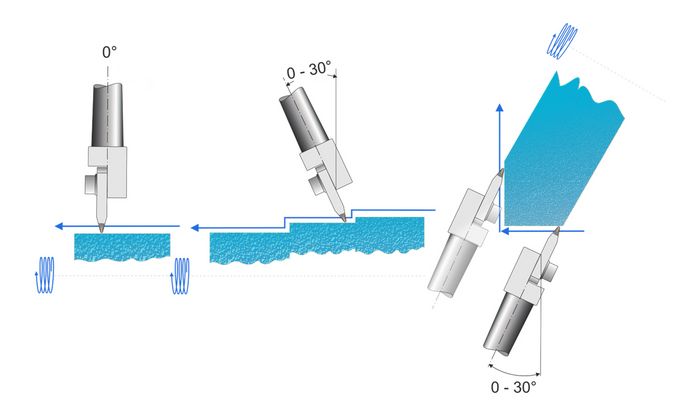 0°

0 - 30°

0 - 30°